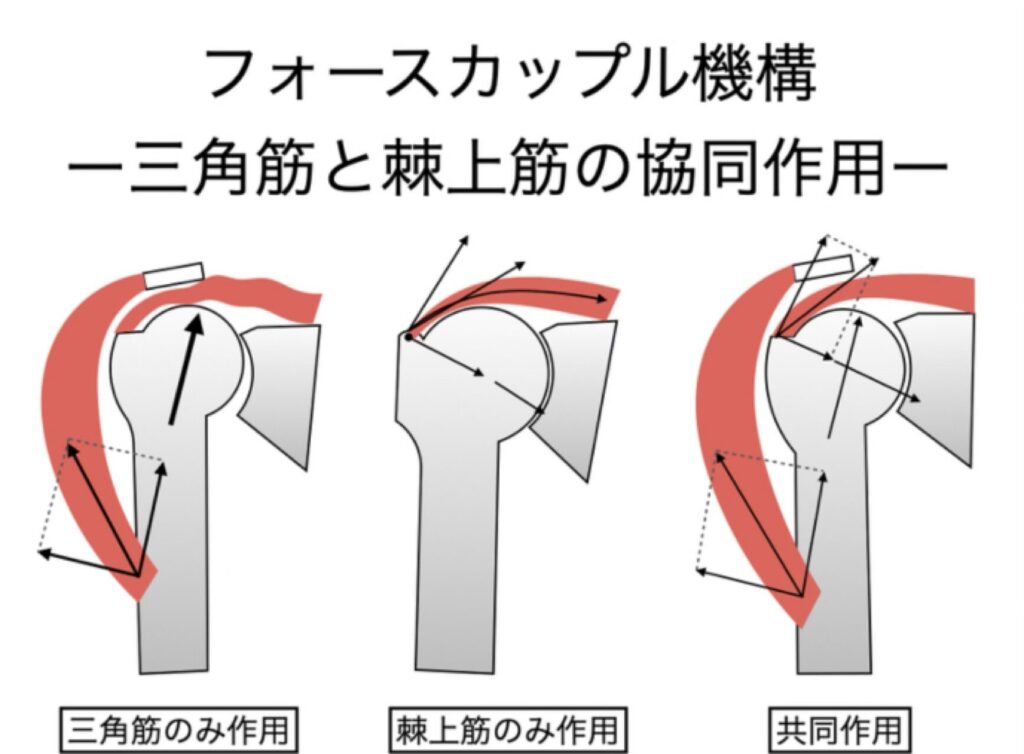 フォースカップル機構
ー三角筋と棘上筋の協同作用ー

三角筋のみ作用

棘上筋のみ作用

共同作用