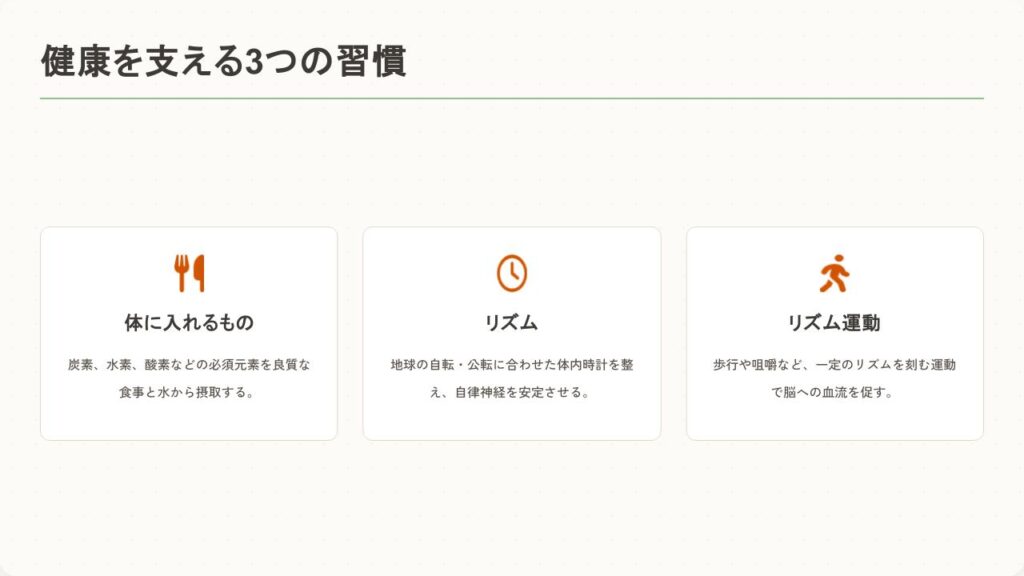 健康を支える3つの習慣

体に入れるもの

炭素、水素、酸素などの必須元素を良質な食事と水から摂取する。

リズム

地球の自転・公転に合わせた体内時計を整え、自律神経を安定させる。

リズム運動

歩行や咀嚼など、一定のリズムを刻む運動で脳への血流を促す。